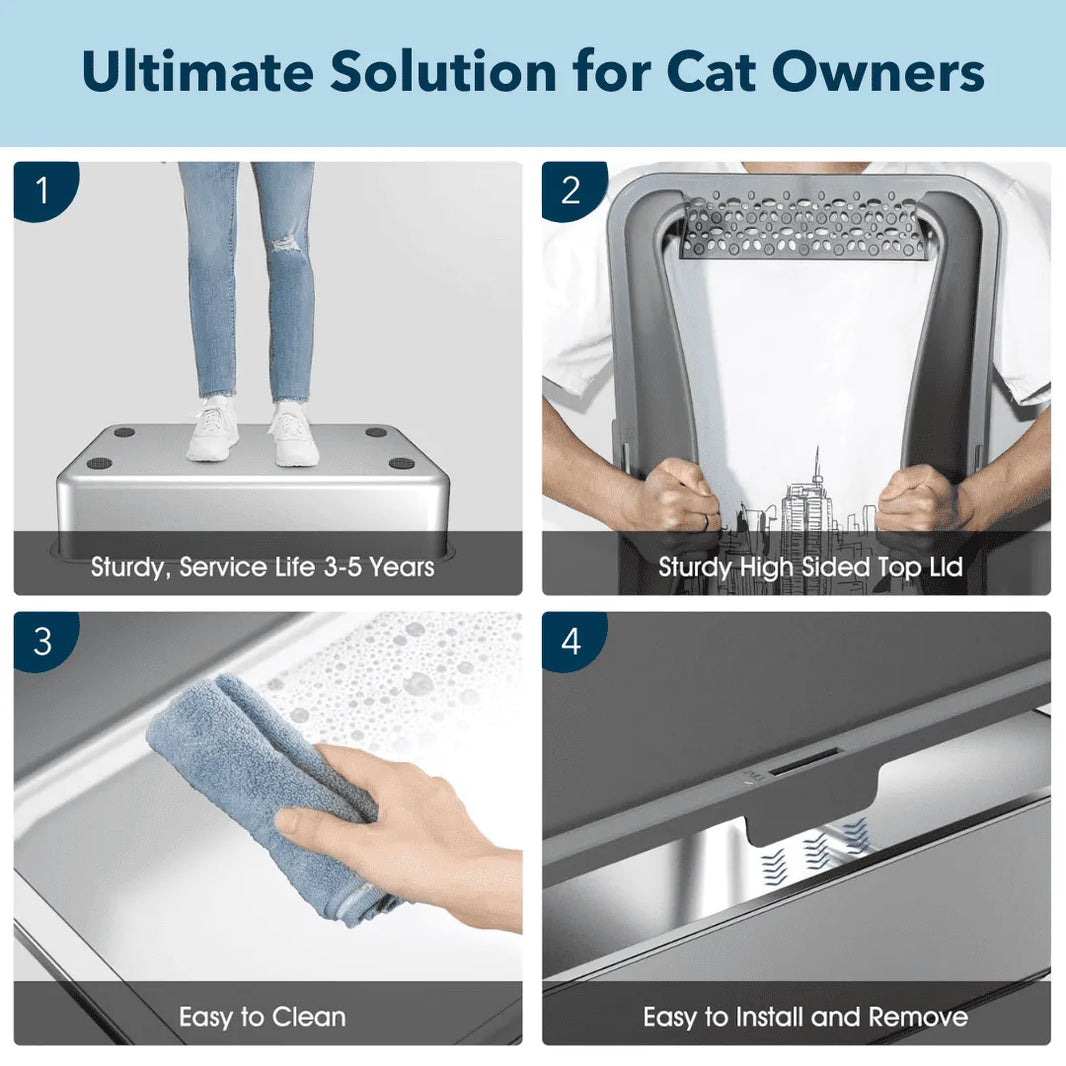 Ultimate Solution for Cat Owners

1

Sturdy, Service Life 3-5 Years

2

Sturdy High Sided Top Lid

3

Easy to Clean

4

Easy to Install and Remove